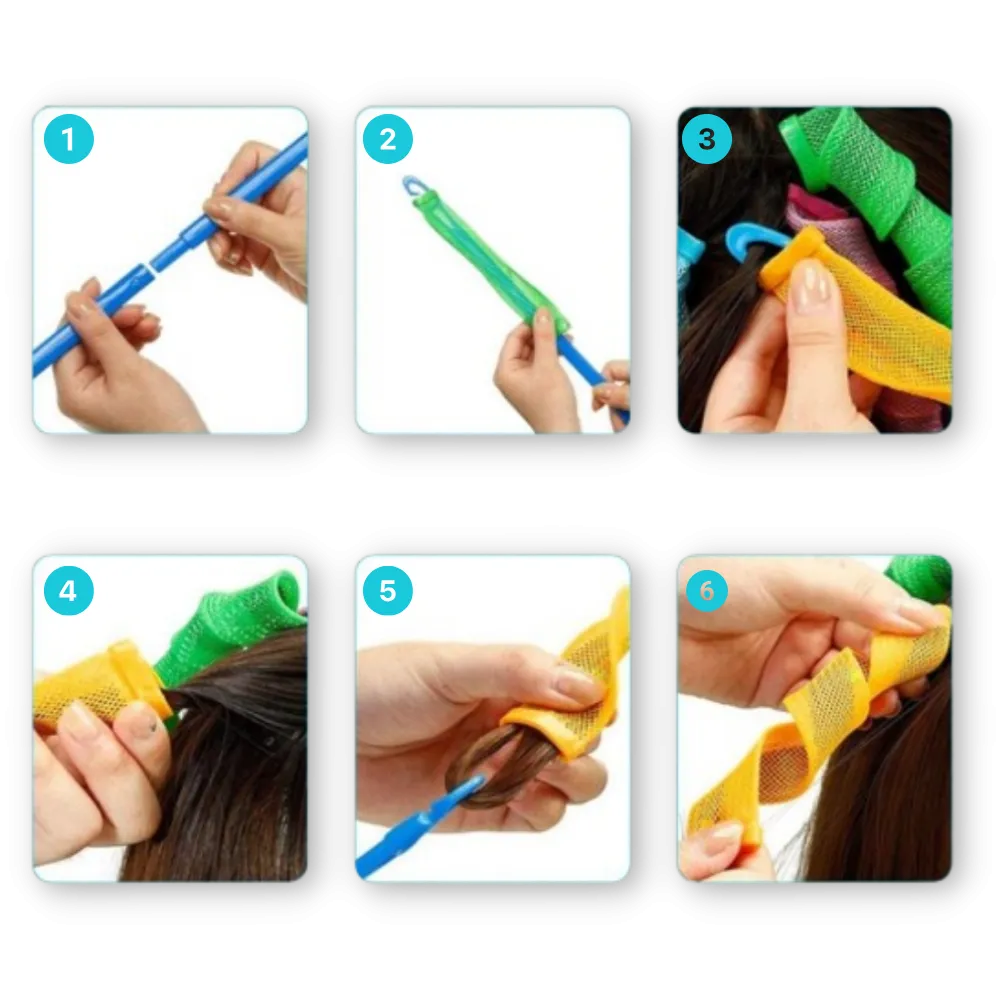 1
2
3
4
5
6