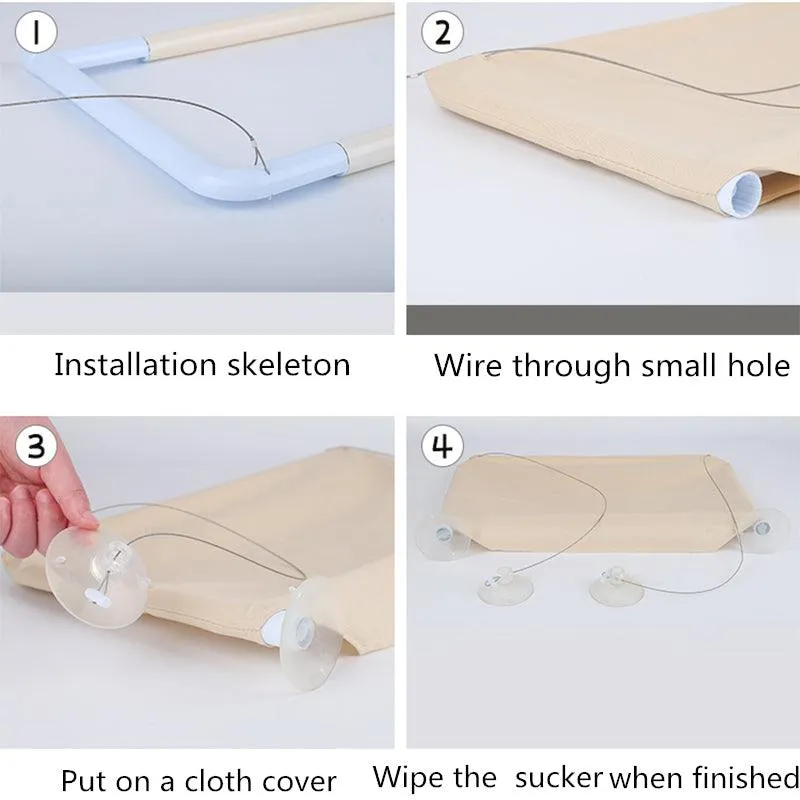 1

Installation skeleton

2

Wire through small hole

3

Put on a cloth cover

4

Wipe the sucker when finished